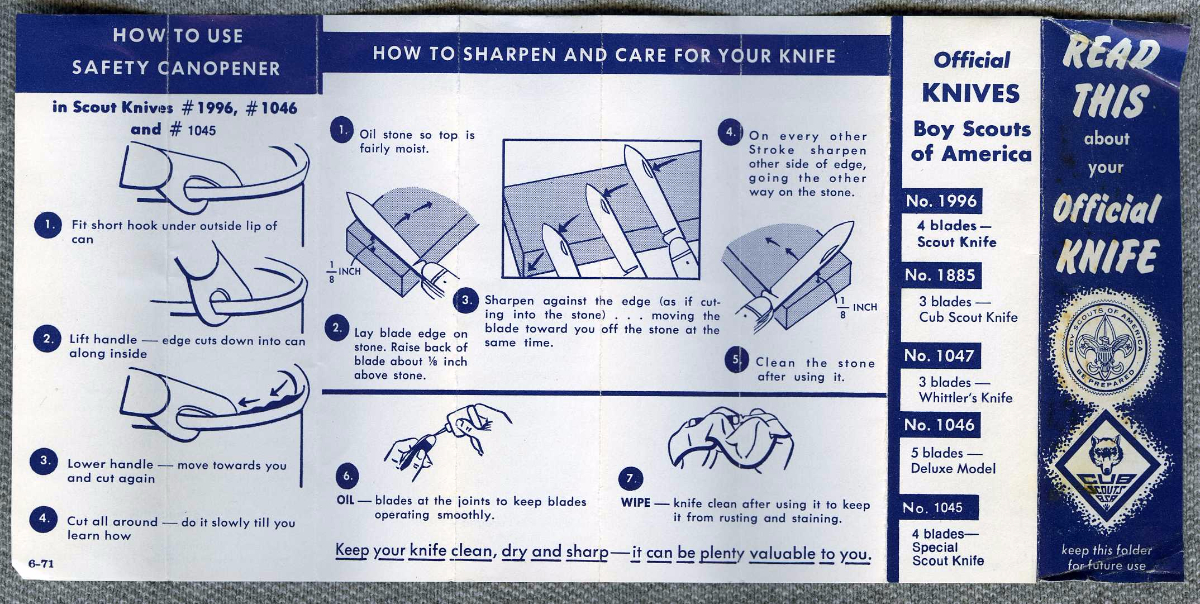 HOW TO USE SAFETY CANOPENER

in Scout Knives #1996, #1046 and # 1045

1. Fit short hook under outside lip of can

2. Lift handle — edge cuts down into can along inside

3. Lower handle — move towards you and cut again

4. Cut all around — do it slowly till you learn how

6-71

HOW TO SHARPEN AND CARE FOR YOUR KNIFE

1. Oil stone so top is fairly moist.

$\frac{1}{8}$ INCH

2. Lay blade edge on stone. Raise back of blade about ⅛ inch above stone.

3. Sharpen against the edge (as if cutting into the stone) . . . moving the blade toward you off the stone at the same time.

4. On every other Stroke sharpen other side of edge, going the other way on the stone.

$\frac{1}{8}$ INCH

5. Clean the stone after using it.

6. OIL — blades at the joints to keep blades operating smoothly.

7. WIPE — knife clean after using it to keep it from rusting and staining.

Keep your knife clean, dry and sharp — it can be plenty valuable to you.

Official KNIVES Boy Scouts of America

No. 1996
4 blades — Scout Knife

No. 1885
3 blades — Cub Scout Knife

No. 1047
3 blades — Whittler's Knife

No. 1046
5 blades — Deluxe Model

No. 1045
4 blades— Special Scout Knife

READ THIS about your Official KNIFE

BOY SCOUTS OF AMERICA BE PREPARED

CUB SCOUTS BSA

keep this folder for future use